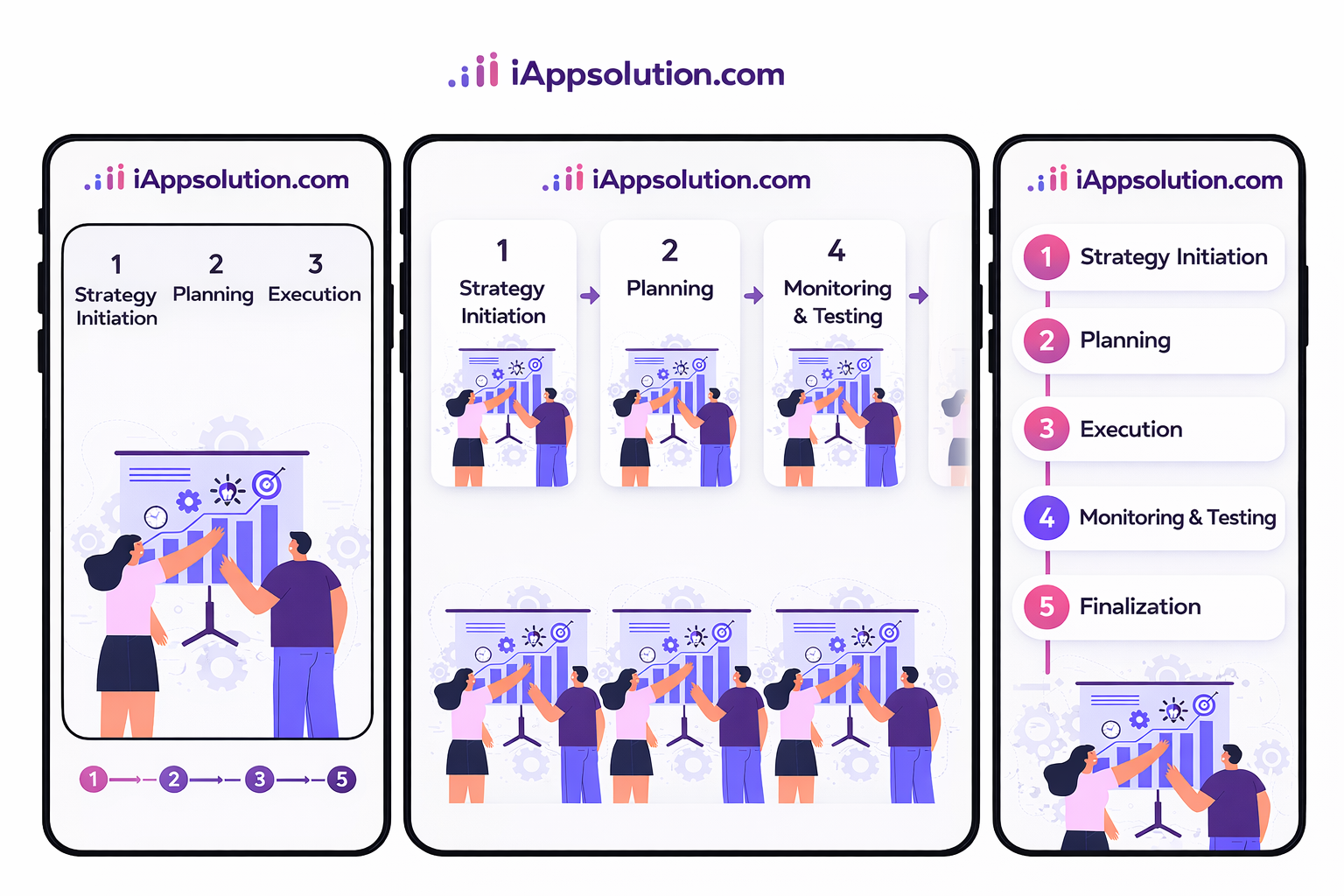 iAppsolution.com

iAppsolution.com

1 Strategy Initiation
2 Planning
3 Execution

1 2 3 5

iAppsolution.com

1 Strategy Initiation
2 Planning
4 Monitoring & Testing

iAppsolution.com

1 Strategy Initiation
2 Planning
3 Execution
4 Monitoring & Testing
5 Finalization